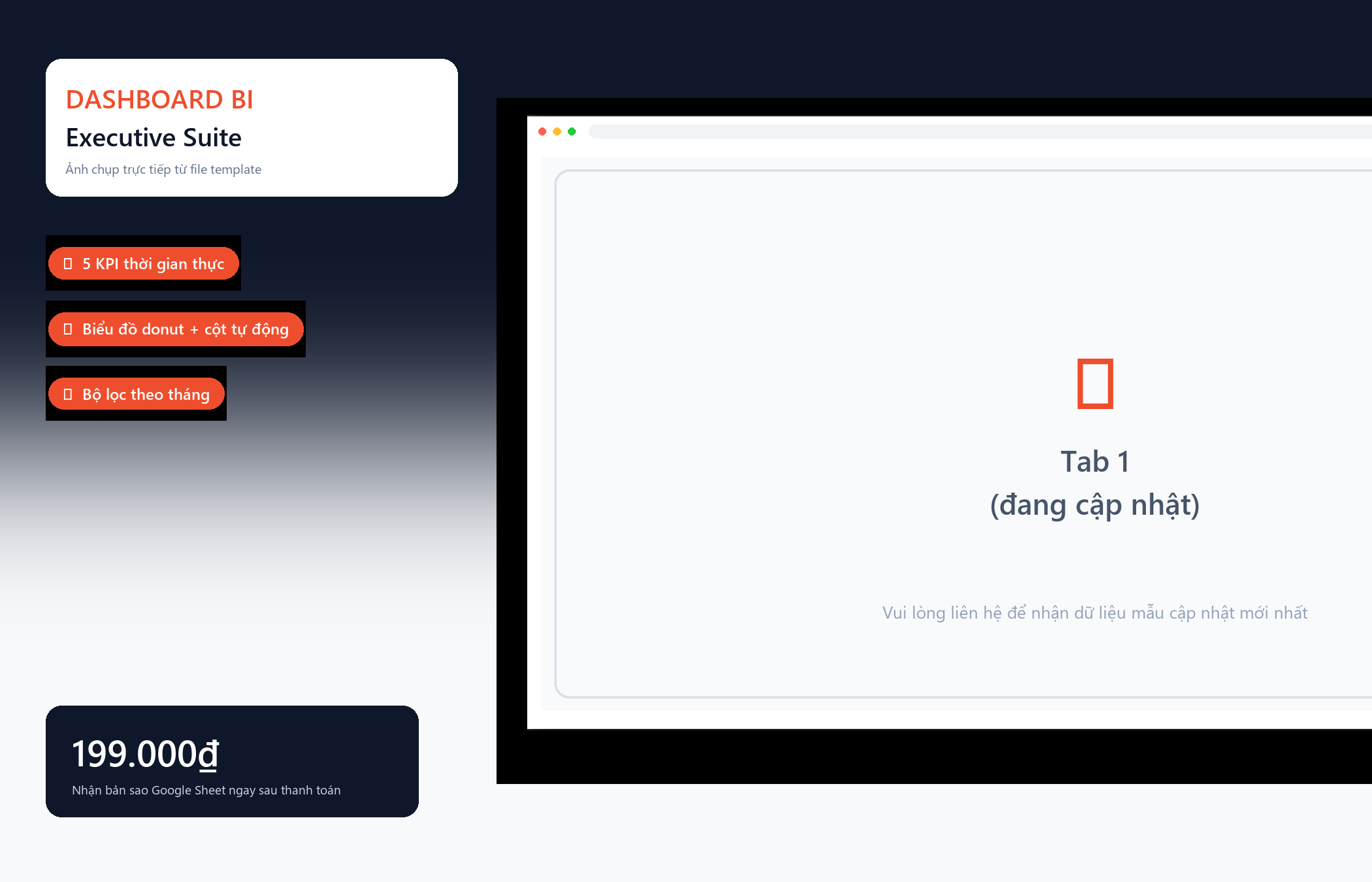 DASHBOARD BI
Executive Suite
Ảnh chụp trực tiếp từ file template

5 KPI thời gian thực

Biểu đồ donut + cột tự động

Bộ lọc theo tháng

199.000₫
Nhận bản sao Google Sheet ngay sau thanh toán

Tab 1
(đang cập nhật)

Vui lòng liên hệ để nhận dữ liệu mẫu cập nhật mới nhất